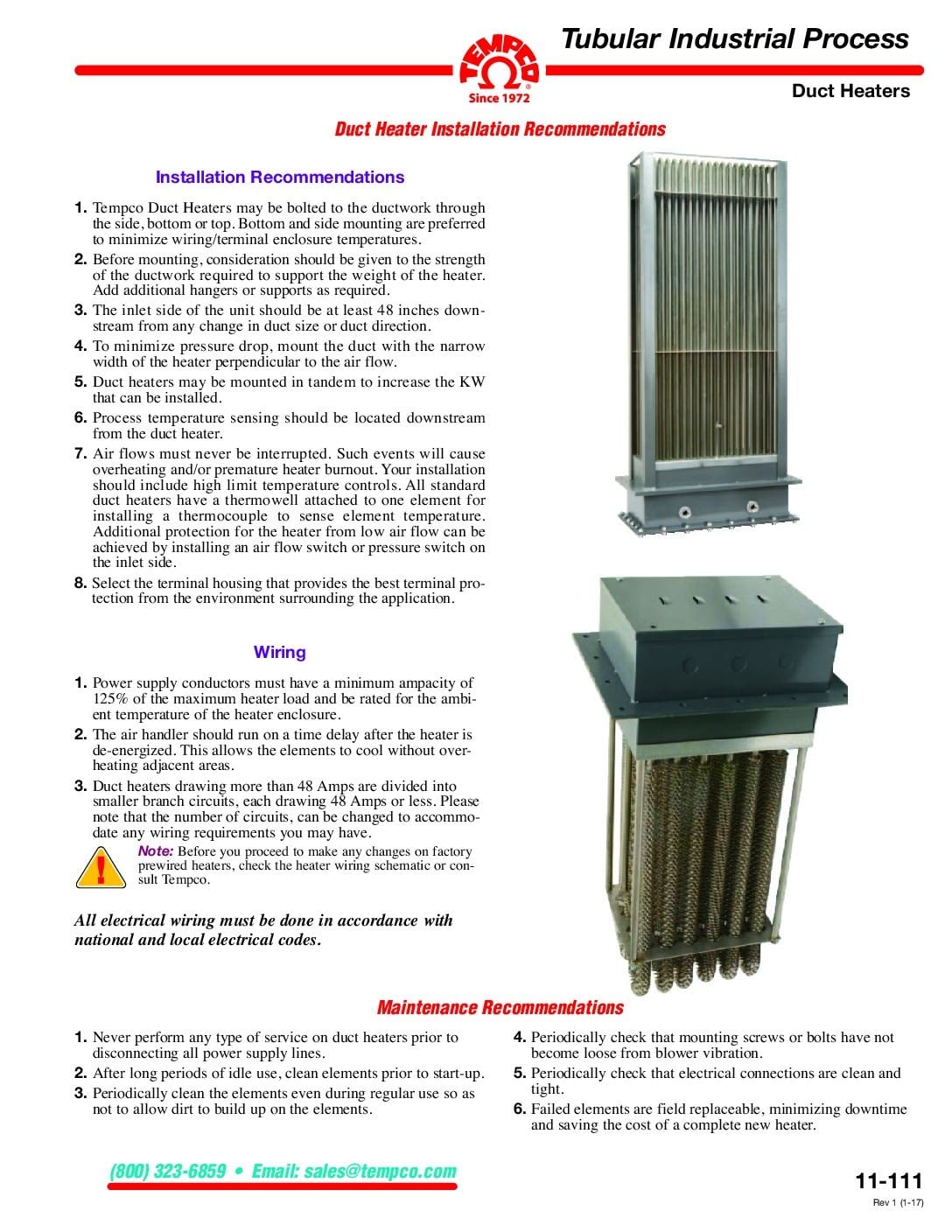 TEMPCO
Since 1972

Tubular Industrial Process

Duct Heaters

Duct Heater Installation Recommendations

Installation Recommendations

1. Tempco Duct Heaters may be bolted to the ductwork through the side, bottom or top. Bottom and side mounting are preferred to minimize wiring/terminal enclosure temperatures.
2. Before mounting, consideration should be given to the strength of the ductwork required to support the weight of the heater. Add additional hangers or supports as required.
3. The inlet side of the unit should be at least 48 inches downstream from any change in duct size or duct direction.
4. To minimize pressure drop, mount the duct with the narrow width of the heater perpendicular to the air flow.
5. Duct heaters may be mounted in tandem to increase the KW that can be installed.
6. Process temperature sensing should be located downstream from the duct heater.
7. Air flows must never be interrupted. Such events will cause overheating and/or premature heater burnout. Your installation should include high limit temperature controls. All standard duct heaters have a thermowell attached to one element for installing a thermocouple to sense element temperature. Additional protection for the heater from low air flow can be achieved by installing an air flow switch or pressure switch on the inlet side.
8. Select the terminal housing that provides the best terminal protection from the environment surrounding the application.

Wiring

1. Power supply conductors must have a minimum ampacity of 125% of the maximum heater load and be rated for the ambient temperature of the heater enclosure.
2. The air handler should run on a time delay after the heater is de-energized. This allows the elements to cool without overheating adjacent areas.
3. Duct heaters drawing more than 48 Amps are divided into smaller branch circuits, each drawing 48 Amps or less. Please note that the number of circuits, can be changed to accommodate any wiring requirements you may have.

!
Note: Before you proceed to make any changes on factory prewired heaters, check the heater wiring schematic or consult Tempco.

All electrical wiring must be done in accordance with national and local electrical codes.

Maintenance Recommendations

1. Never perform any type of service on duct heaters prior to disconnecting all power supply lines.
2. After long periods of idle use, clean elements prior to start-up.
3. Periodically clean the elements even during regular use so as not to allow dirt to build up on the elements.
4. Periodically check that mounting screws or bolts have not become loose from blower vibration.
5. Periodically check that electrical connections are clean and tight.
6. Failed elements are field replaceable, minimizing downtime and saving the cost of a complete new heater.

(800) 323-6859 • Email: sales@tempco.com

11-111
Rev 1 (1-17)