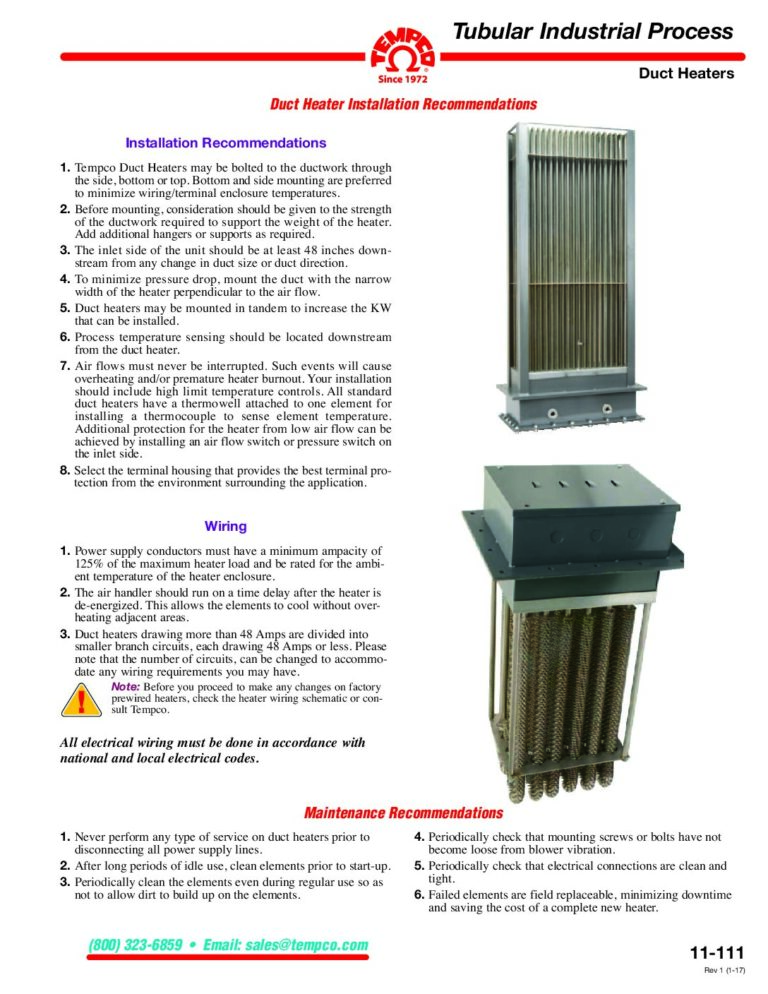 TEMPCO
Since 1972

Tubular Industrial Process

Duct Heaters

Duct Heater Installation Recommendations

Installation Recommendations

1. Tempco Duct Heaters may be bolted to the ductwork through the side, bottom or top. Bottom and side mounting are preferred to minimize wiring/terminal enclosure temperatures.
2. Before mounting, consideration should be given to the strength of the ductwork required to support the weight of the heater. Add additional hangers or supports as required.
3. The inlet side of the unit should be at least 48 inches downstream from any change in duct size or duct direction.
4. To minimize pressure drop, mount the duct with the narrow width of the heater perpendicular to the air flow.
5. Duct heaters may be mounted in tandem to increase the KW that can be installed.
6. Process temperature sensing should be located downstream from the duct heater.
7. Air flows must never be interrupted. Such events will cause overheating and/or premature heater burnout. Your installation should include high limit temperature controls. All standard duct heaters have a thermowell attached to one element for installing a thermocouple to sense element temperature. Additional protection for the heater from low air flow can be achieved by installing an air flow switch or pressure switch on the inlet side.
8. Select the terminal housing that provides the best terminal protection from the environment surrounding the application.

Wiring

1. Power supply conductors must have a minimum ampacity of 125% of the maximum heater load and be rated for the ambient temperature of the heater enclosure.
2. The air handler should run on a time delay after the heater is de-energized. This allows the elements to cool without overheating adjacent areas.
3. Duct heaters drawing more than 48 Amps are divided into smaller branch circuits, each drawing 48 Amps or less. Please note that the number of circuits, can be changed to accommodate any wiring requirements you may have.

Note: Before you proceed to make any changes on factory prewired heaters, check the heater wiring schematic or consult Tempco.

All electrical wiring must be done in accordance with national and local electrical codes.

Maintenance Recommendations

1. Never perform any type of service on duct heaters prior to disconnecting all power supply lines.
2. After long periods of idle use, clean elements prior to start-up.
3. Periodically clean the elements even during regular use so as not to allow dirt to build up on the elements.

4. Periodically check that mounting screws or bolts have not become loose from blower vibration.
5. Periodically check that electrical connections are clean and tight.
6. Failed elements are field replaceable, minimizing downtime and saving the cost of a complete new heater.

(800) 323-6859 • Email: sales@tempco.com

11-111
Rev 1 (1-17)